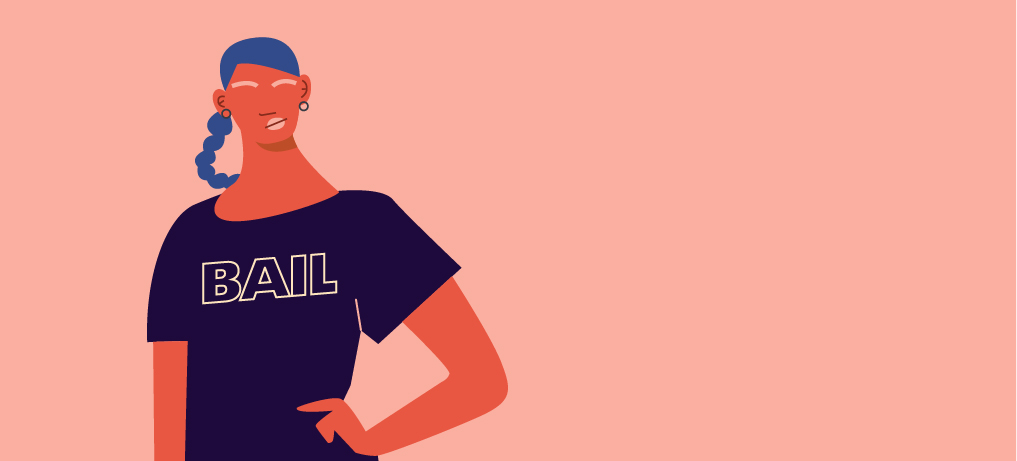 BAIL